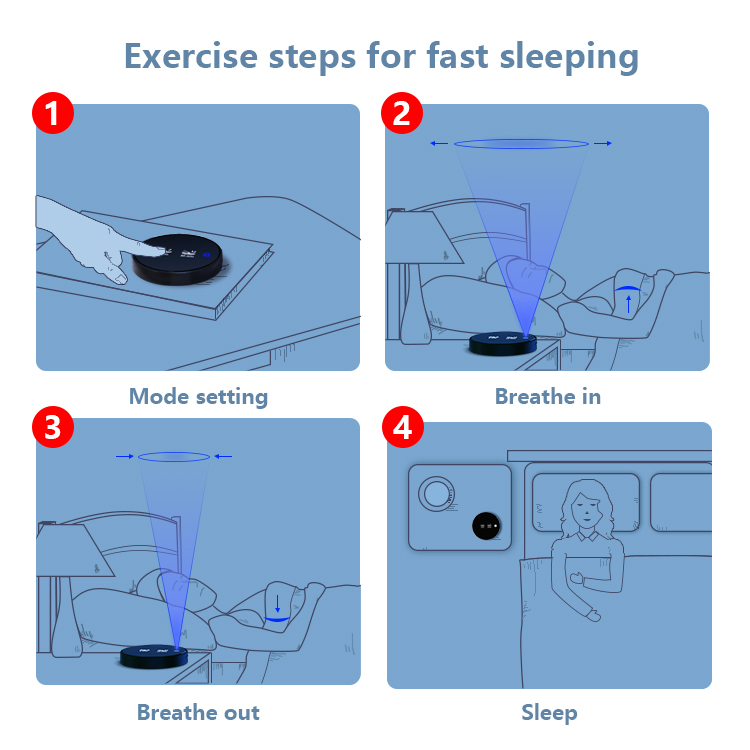 Exercise steps for fast sleeping

1

Mode setting

2

Breathe in

3

Breathe out

4

Sleep